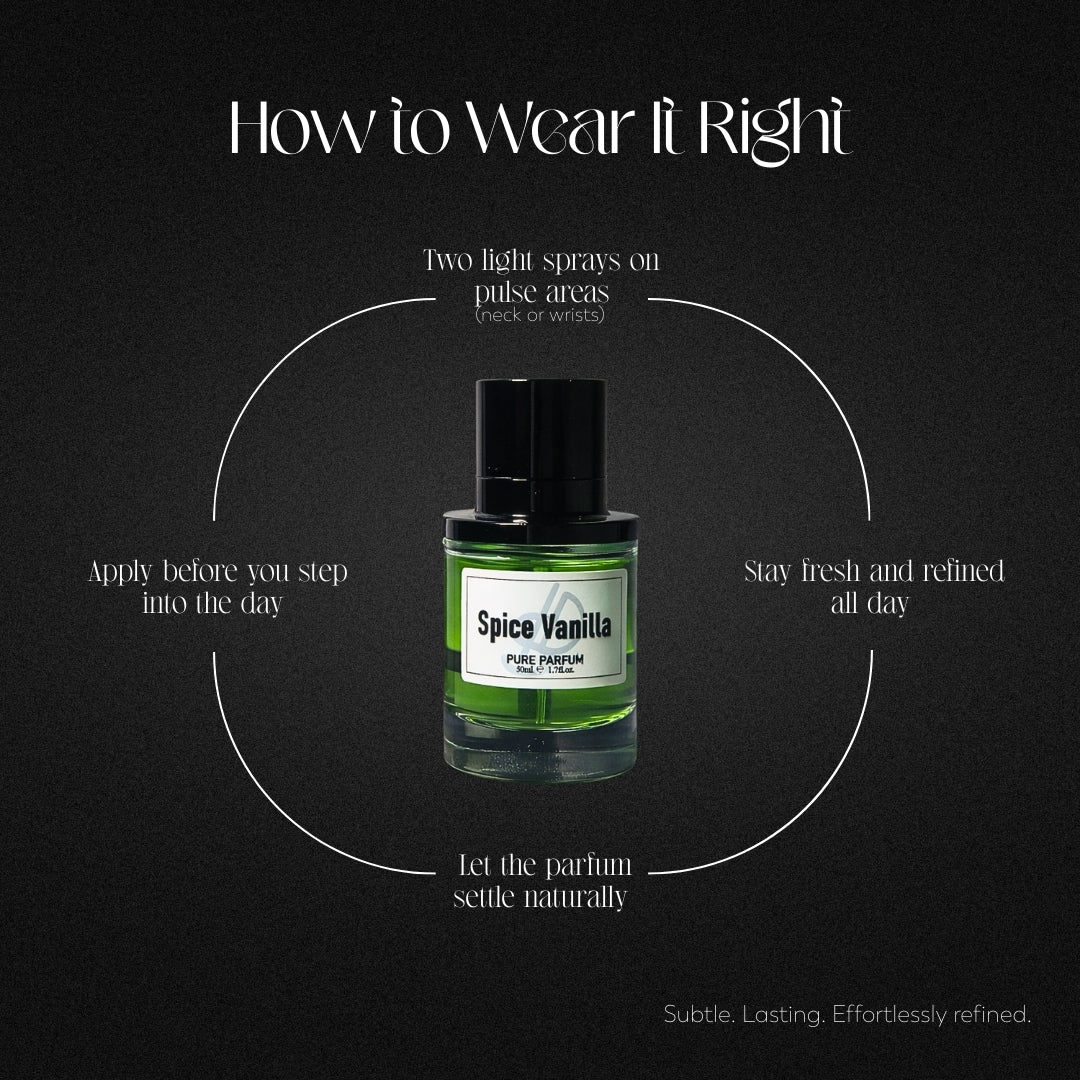 How to Wear It Right

Two light sprays on pulse areas
(neck or wrists)

Apply before you step into the day

Spice Vanilla
PURE PARFUM
50ml ℮ 1.7fl.oz.

Stay fresh and refined all day

Let the parfum settle naturally

Subtle. Lasting. Effortlessly refined.